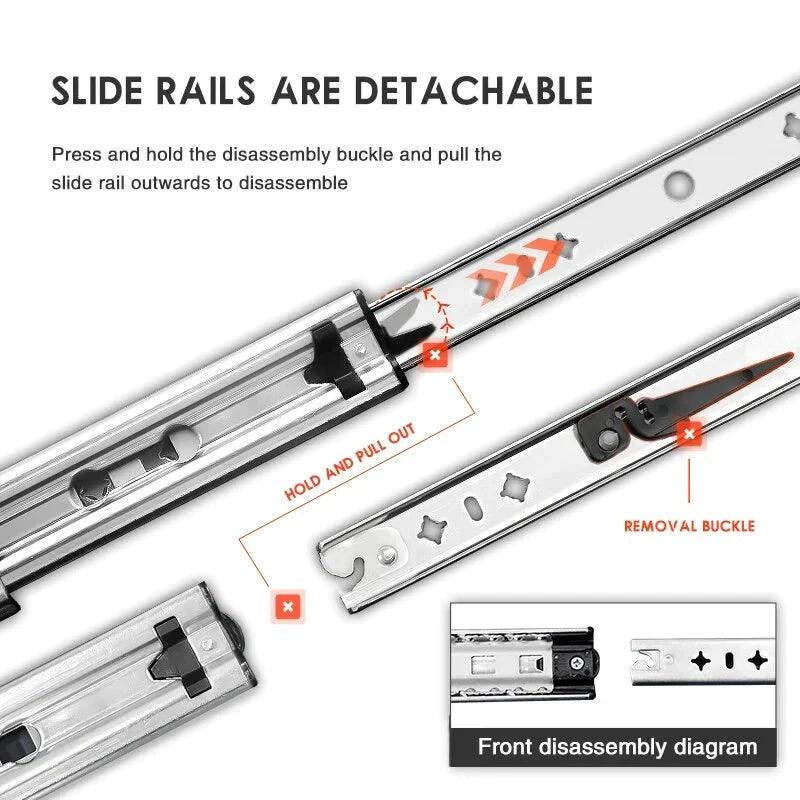 SLIDE RAILS ARE DETACHABLE

Press and hold the disassembly buckle and pull the slide rail outwards to disassemble

HOLD AND PULL OUT

REMOVAL BUCKLE

Front disassembly diagram